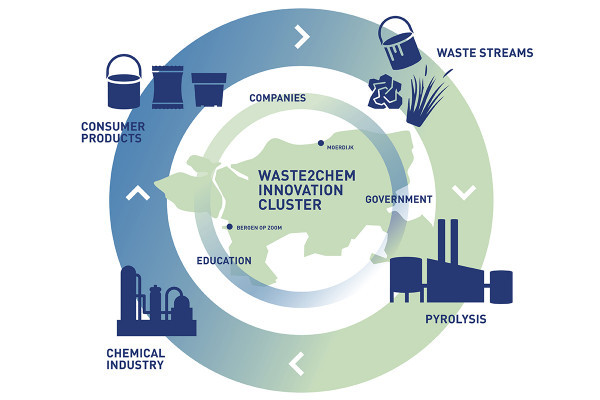 WASTE STREAMS

CONSUMER PRODUCTS

COMPANIES

MOERDIJK

WASTE2CHEM INNOVATION CLUSTER

GOVERNMENT

BERGEN OP ZOOM

EDUCATION

PYROLYSIS

CHEMICAL INDUSTRY