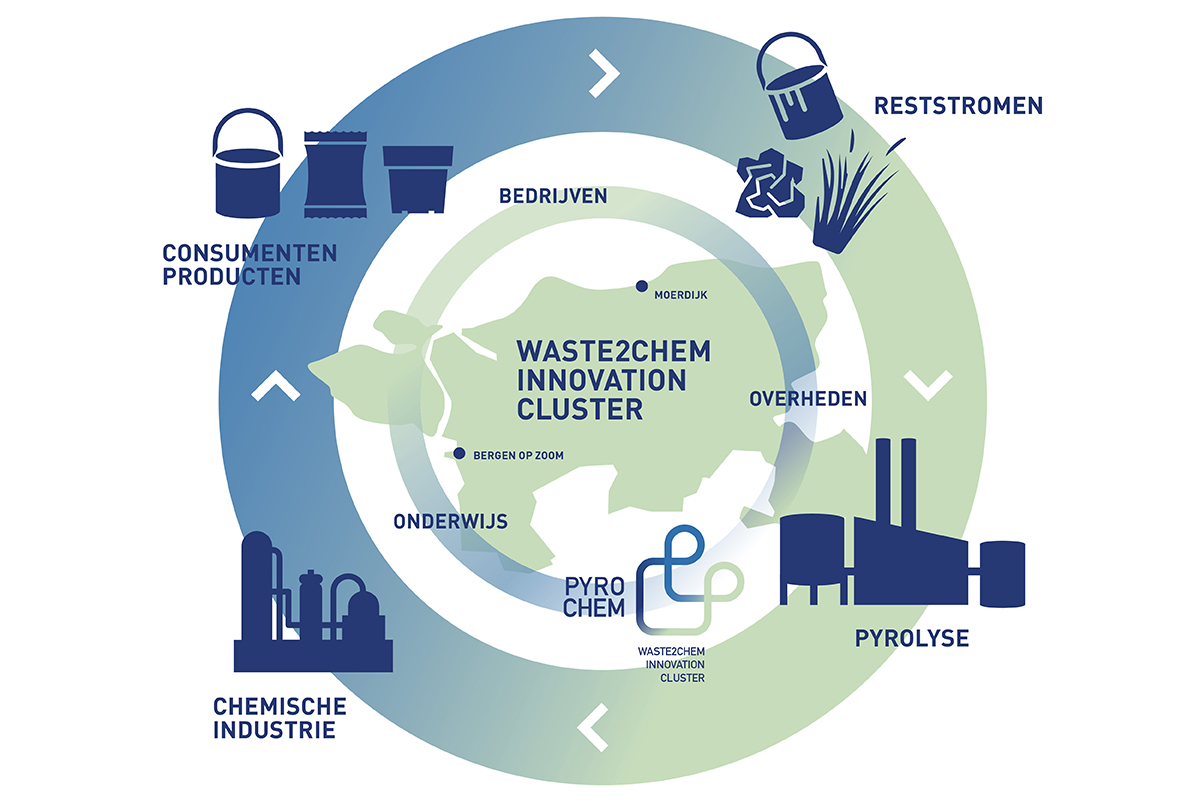 RESTSTROMEN

CONSUMENTEN PRODUCTEN

BEDRIJVEN

MOERDIJK

WASTE2CHEM INNOVATION CLUSTER

OVERHEDEN

BERGEN OP ZOOM

ONDERWIJS

PYRO CHEM

WASTE2CHEM INNOVATION CLUSTER

PYROLYSE

CHEMISCHE INDUSTRIE